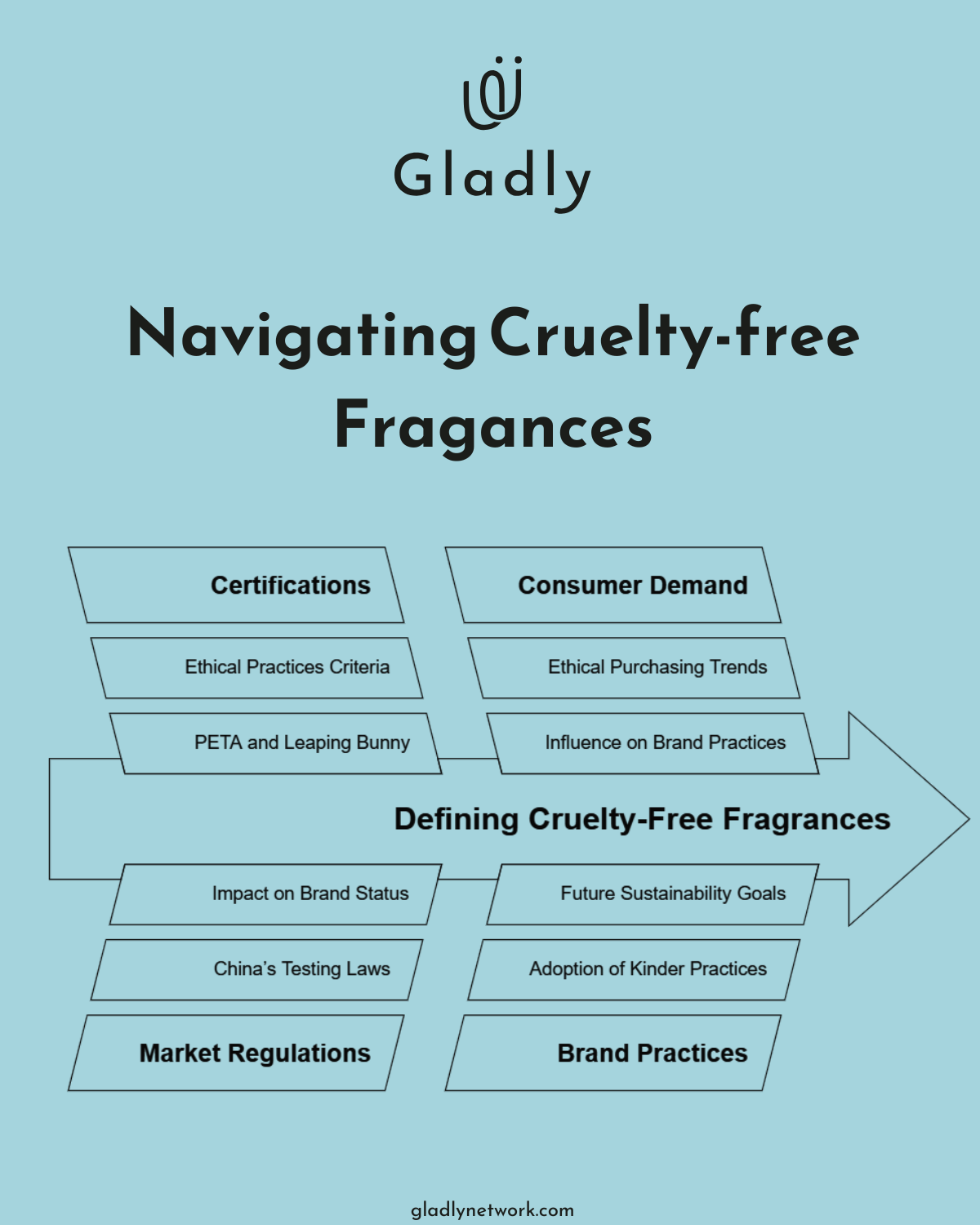 Gladly

Navigating Cruelty-free Fragances

Certifications

Ethical Practices Criteria

PETA and Leaping Bunny

Consumer Demand

Ethical Purchasing Trends

Influence on Brand Practices

Defining Cruelty-Free Fragrances

Impact on Brand Status

China's Testing Laws

Market Regulations

Future Sustainability Goals

Adoption of Kinder Practices

Brand Practices

gladlynetwork.com