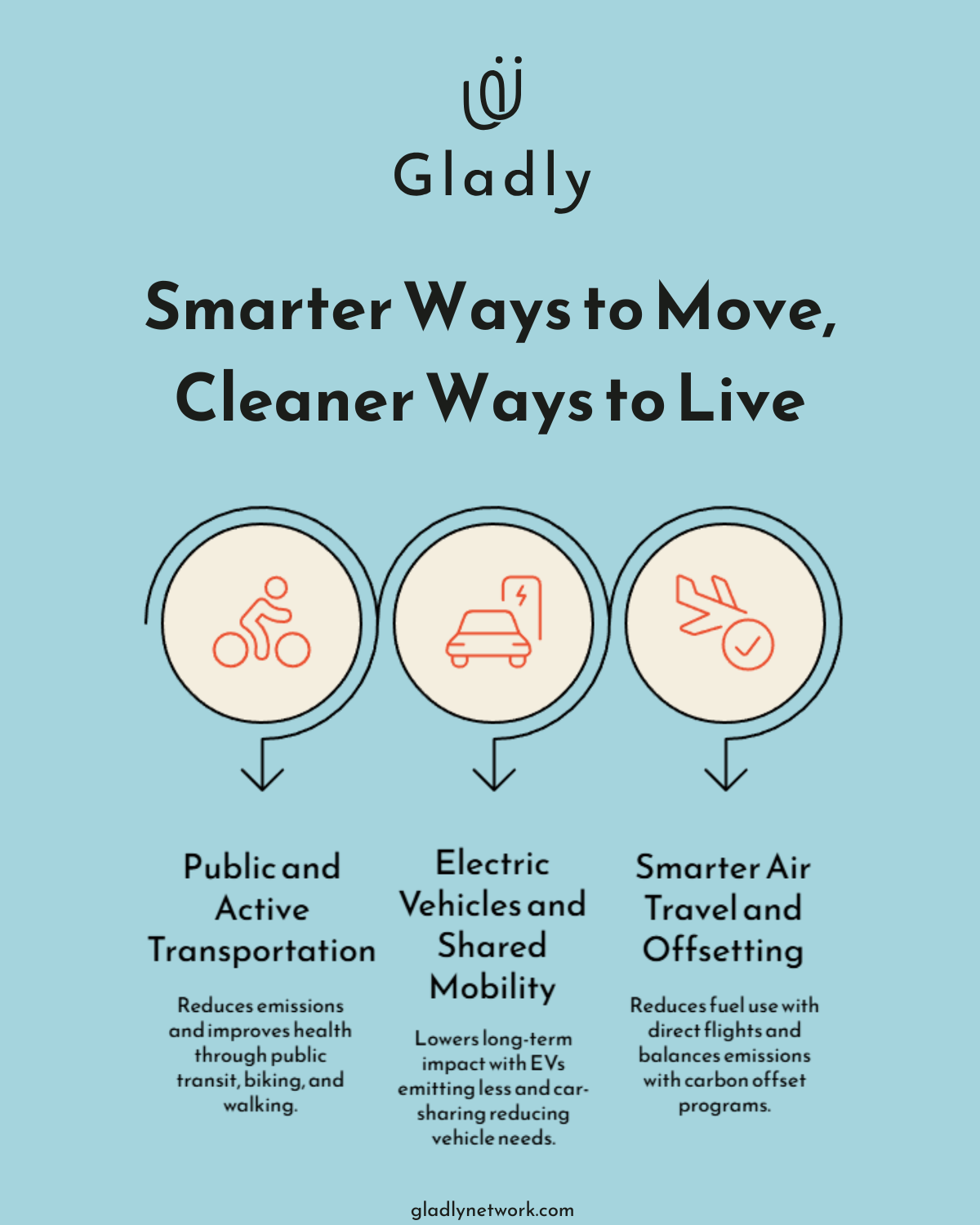 Gladly

Smarter Ways to Move, Cleaner Ways to Live

Public and Active Transportation

Reduces emissions and improves health through public transit, biking, and walking.

Electric Vehicles and Shared Mobility

Lowers long-term impact with EVs emitting less and car-sharing reducing vehicle needs.

Smarter Air Travel and Offsetting

Reduces fuel use with direct flights and balances emissions with carbon offset programs.

gladlynetwork.com