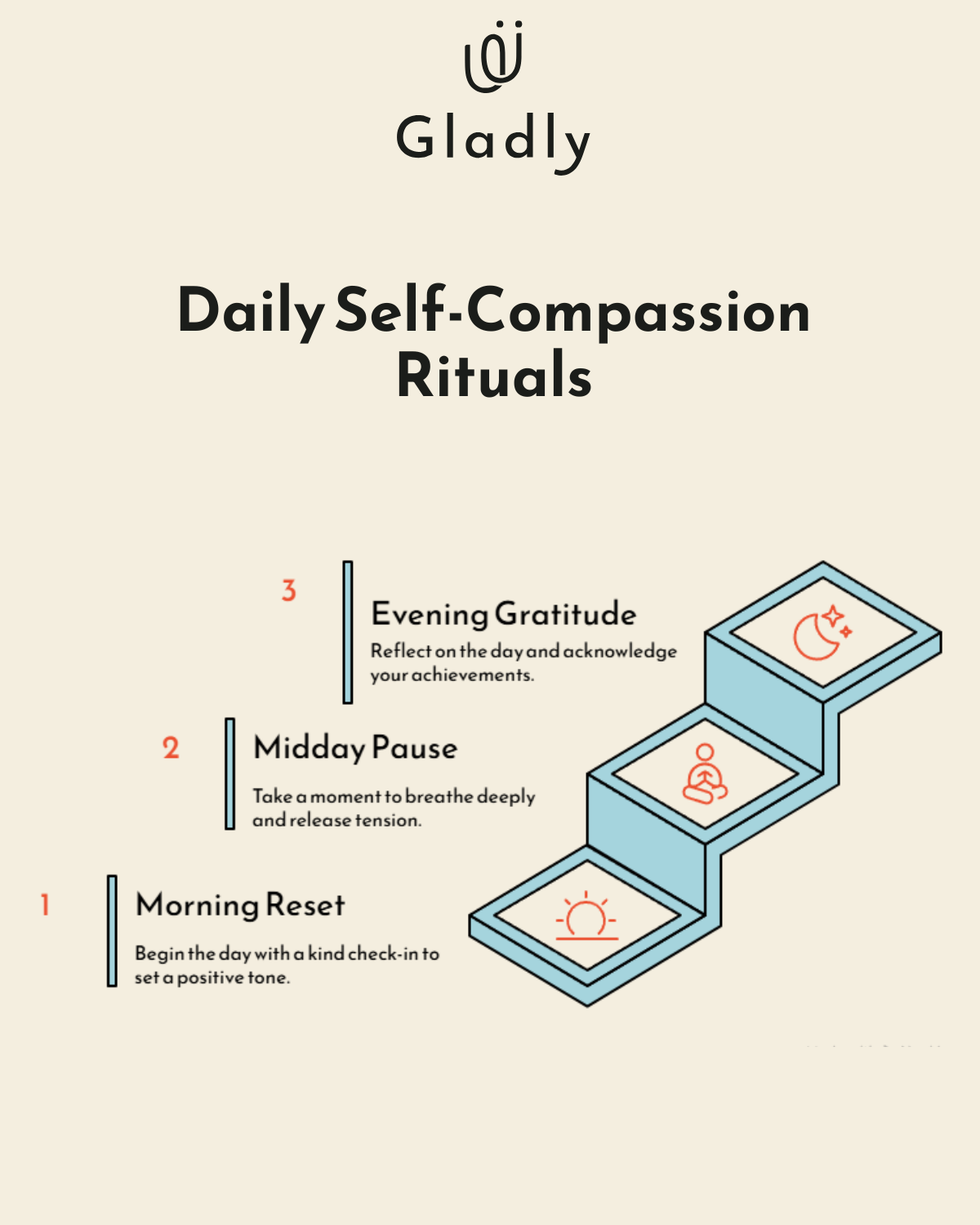 Gladly

Daily Self-Compassion Rituals

3

Evening Gratitude

Reflect on the day and acknowledge your achievements.

2

Midday Pause

Take a moment to breathe deeply and release tension.

1

Morning Reset

Begin the day with a kind check-in to set a positive tone.