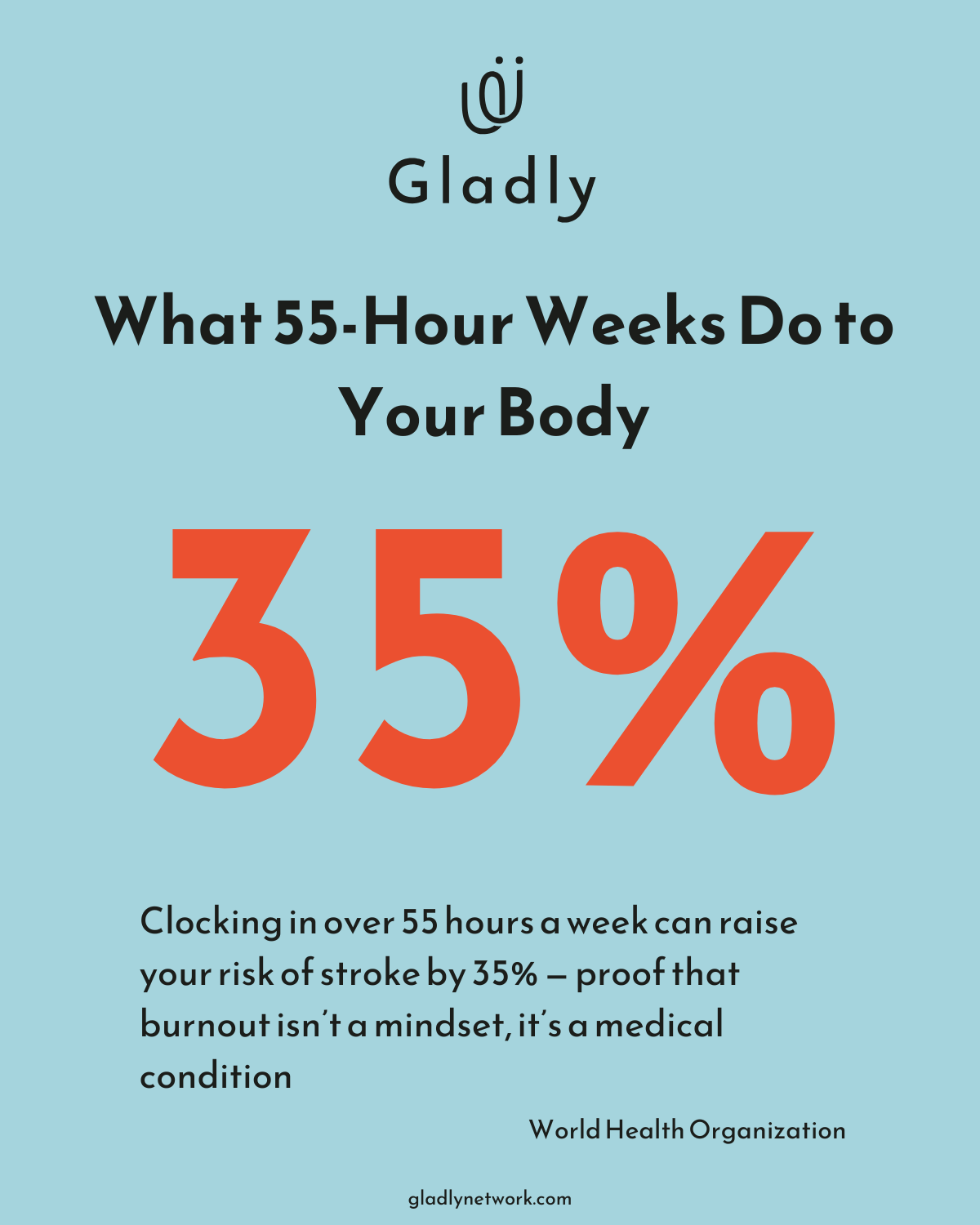 Gladly

What 55-Hour Weeks Do to Your Body

35%

Clocking in over 55 hours a week can raise your risk of stroke by 35% — proof that burnout isn't a mindset, it's a medical condition

World Health Organization

gladlynetwork.com