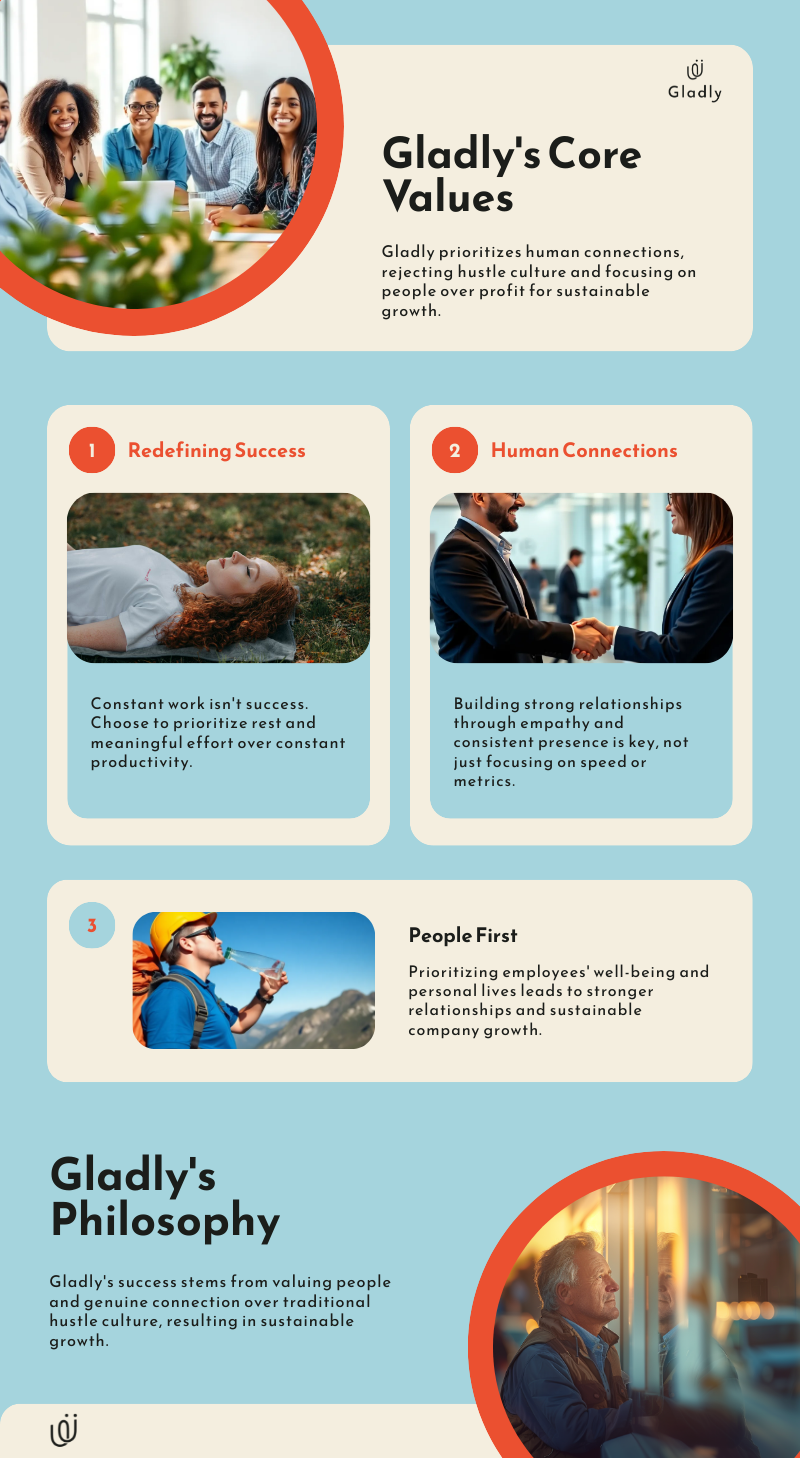 Gladly

Gladly's Core Values

Gladly prioritizes human connections, rejecting hustle culture and focusing on people over profit for sustainable growth.

1 Redefining Success

Constant work isn't success. Choose to prioritize rest and meaningful effort over constant productivity.

2 Human Connections

Building strong relationships through empathy and consistent presence is key, not just focusing on speed or metrics.

3

People First

Prioritizing employees' well-being and personal lives leads to stronger relationships and sustainable company growth.

Gladly's Philosophy

Gladly's success stems from valuing people and genuine connection over traditional hustle culture, resulting in sustainable growth.